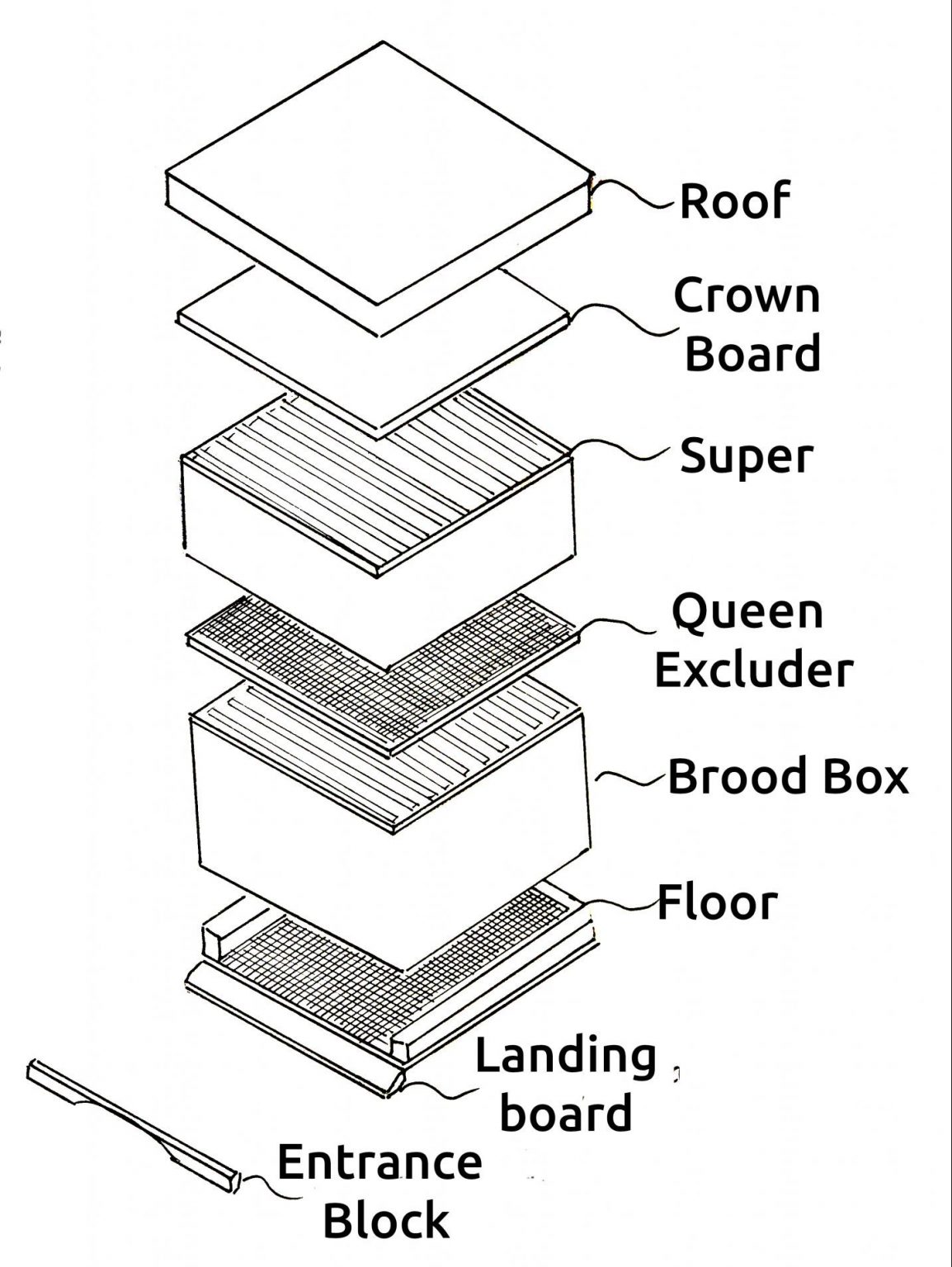 Roof

Crown Board

Super

Queen Excluder

Brood Box

Floor

Landing board

Entrance Block